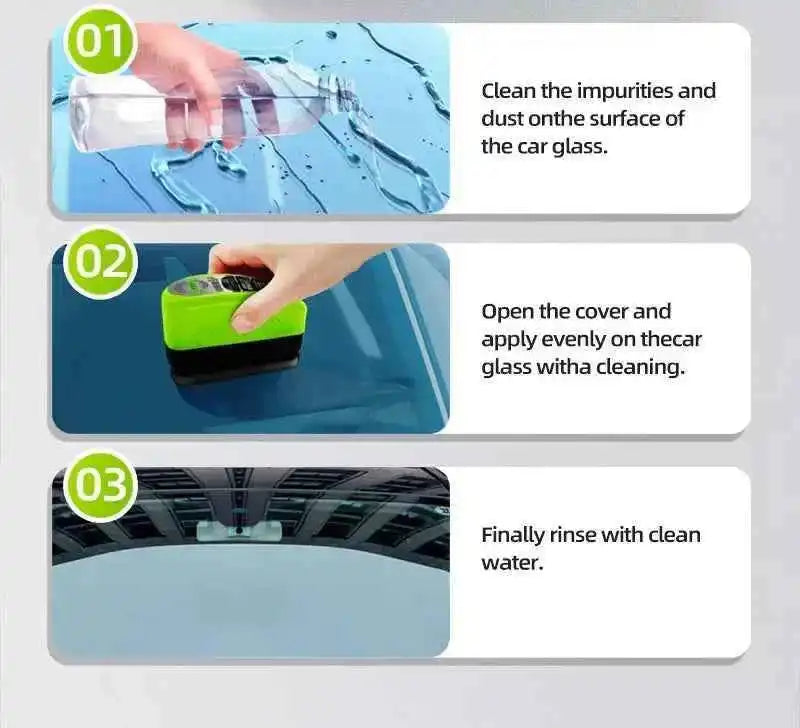 01

Clean the impurities and dust onthe surface of the car glass.

02

Open the cover and apply evenly on thecar glass witha cleaning.

03

Finally rinse with clean water.